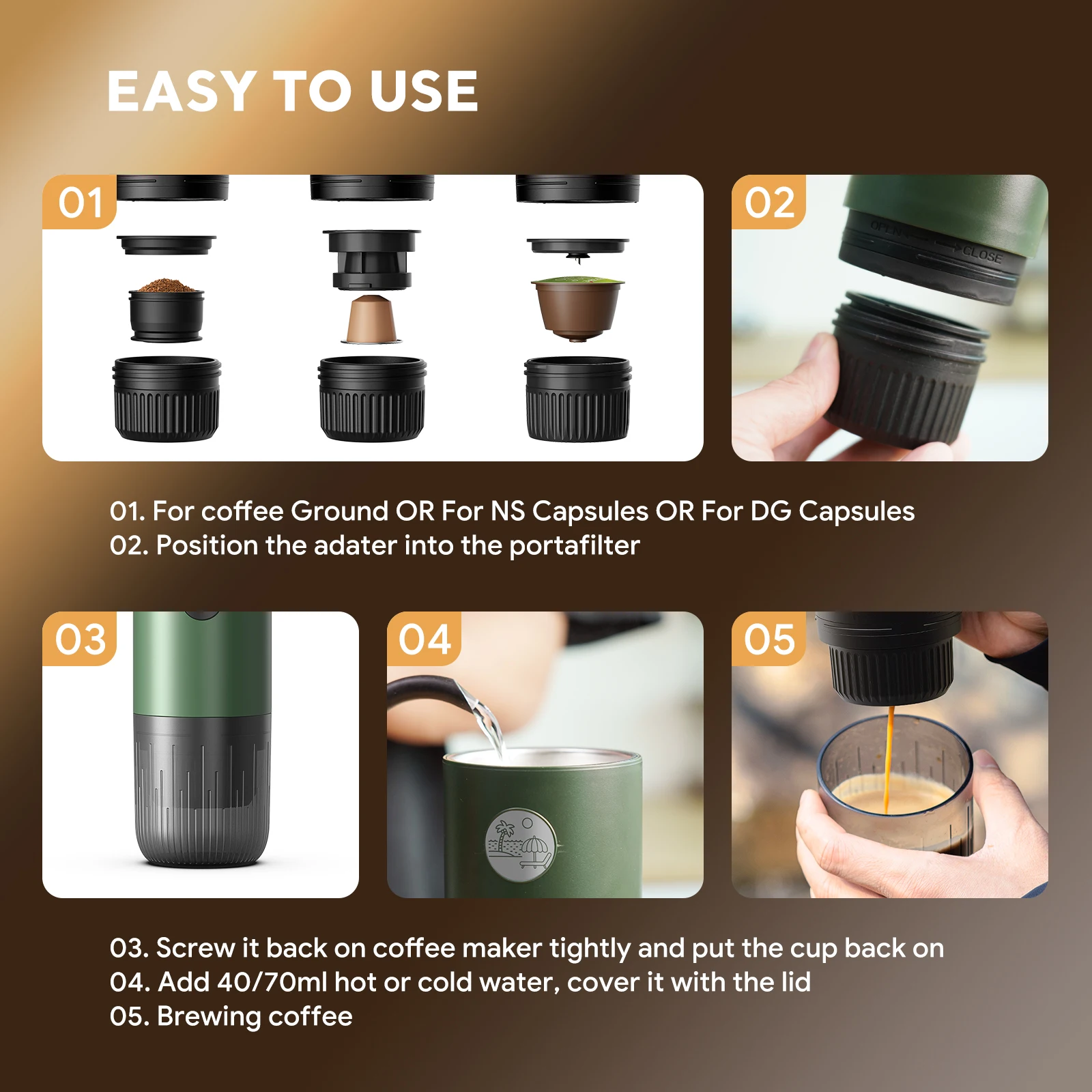 EASY TO USE

01

02

OPEN

CLOSE

01. For coffee Ground OR For NS Capsules OR For DG Capsules
02. Position the adater into the portafilter

03

04

05

03. Screw it back on coffee maker tightly and put the cup back on
04. Add 40/70ml hot or cold water, cover it with the lid
05. Brewing coffee