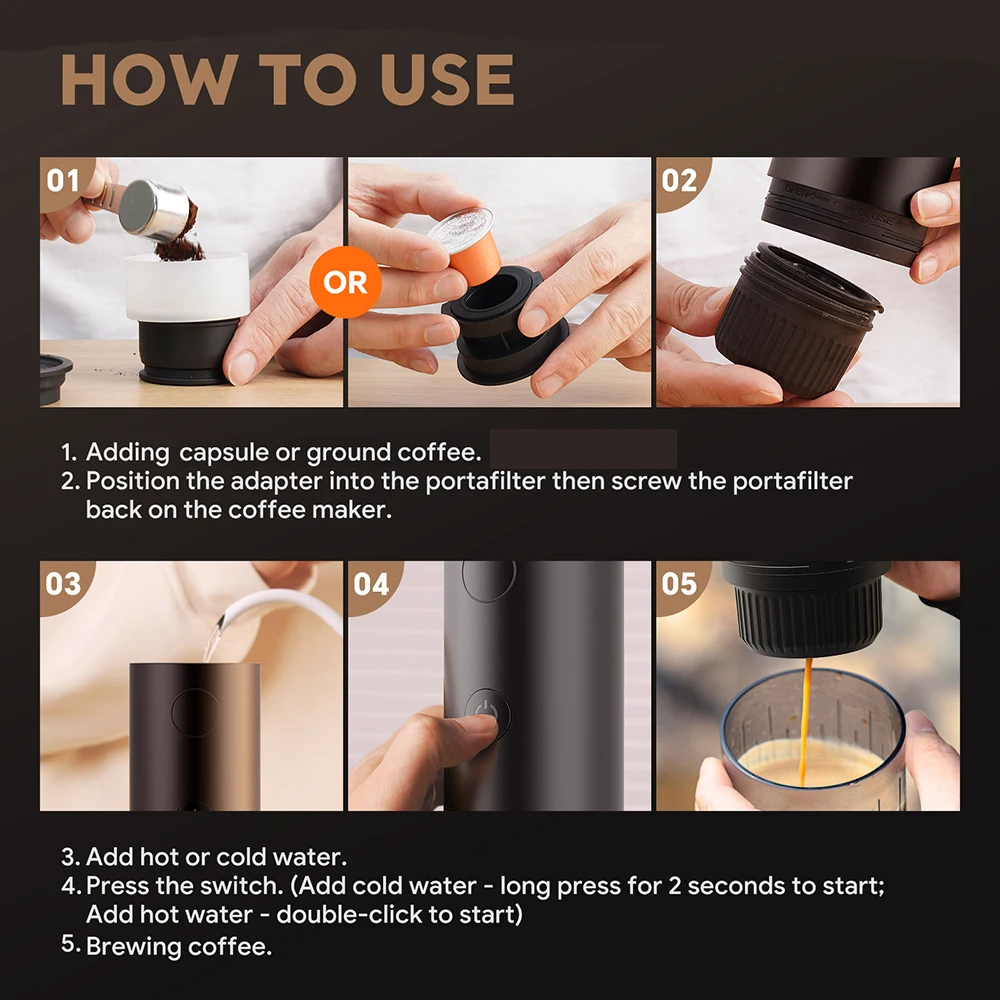 HOW TO USE

01

OR

02

1. Adding capsule or ground coffee.
2. Position the adapter into the portafilter then screw the portafilter back on the coffee maker.

03

04

05

3. Add hot or cold water.
4. Press the switch. (Add cold water - long press for 2 seconds to start; Add hot water - double-click to start)
5. Brewing coffee.